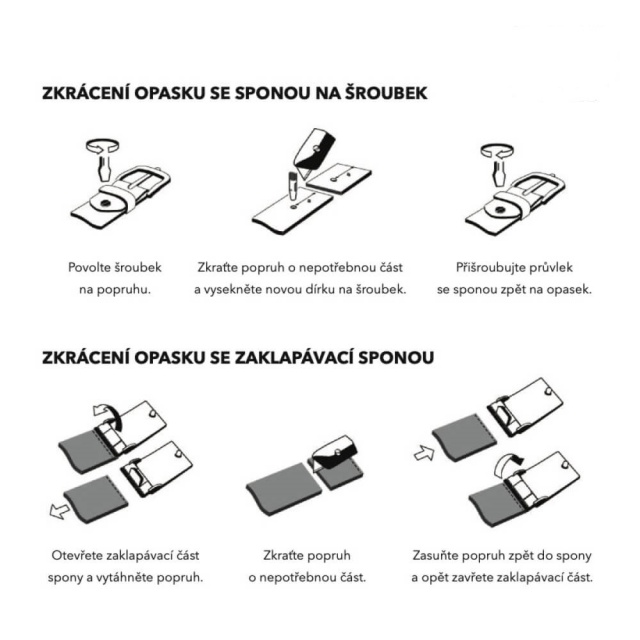 ZKRÁCENÍ OPASKU SE SPONOU NA ŠROUBEK

Povolte šroubek na popruhu.

Zkraťte popruh o nepotřebnou část a vysekněte novou dírku na šroubek.

Přišroubujte průvlek se sponou zpět na opasek.

ZKRÁCENÍ OPASKU SE ZAKLAPÁVACÍ SPONOU

Otevřete zaklapávací část spony a vytáhněte popruh.

Zkraťte popruh o nepotřebnou část.

Zasuňte popruh zpět do spony a opět zavřete zaklapávací část.